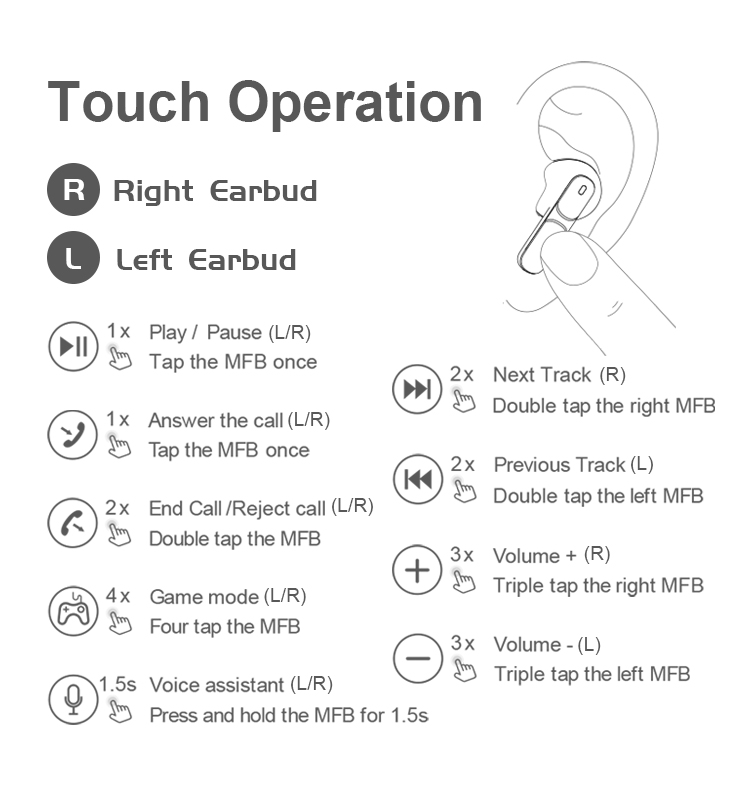 Touch Operation

R Right Earbud

L Left Earbud

1x Play / Pause (L/R)
Tap the MFB once

1x Answer the call (L/R)
Tap the MFB once

2x End Call /Reject call (L/R)
Double tap the MFB

4x Game mode (L/R)
Four tap the MFB

1.5s Voice assistant (L/R)
Press and hold the MFB for 1.5s

2x Next Track (R)
Double tap the right MFB

2x Previous Track (L)
Double tap the left MFB

3x Volume + (R)
Triple tap the right MFB

3x Volume - (L)
Triple tap the left MFB